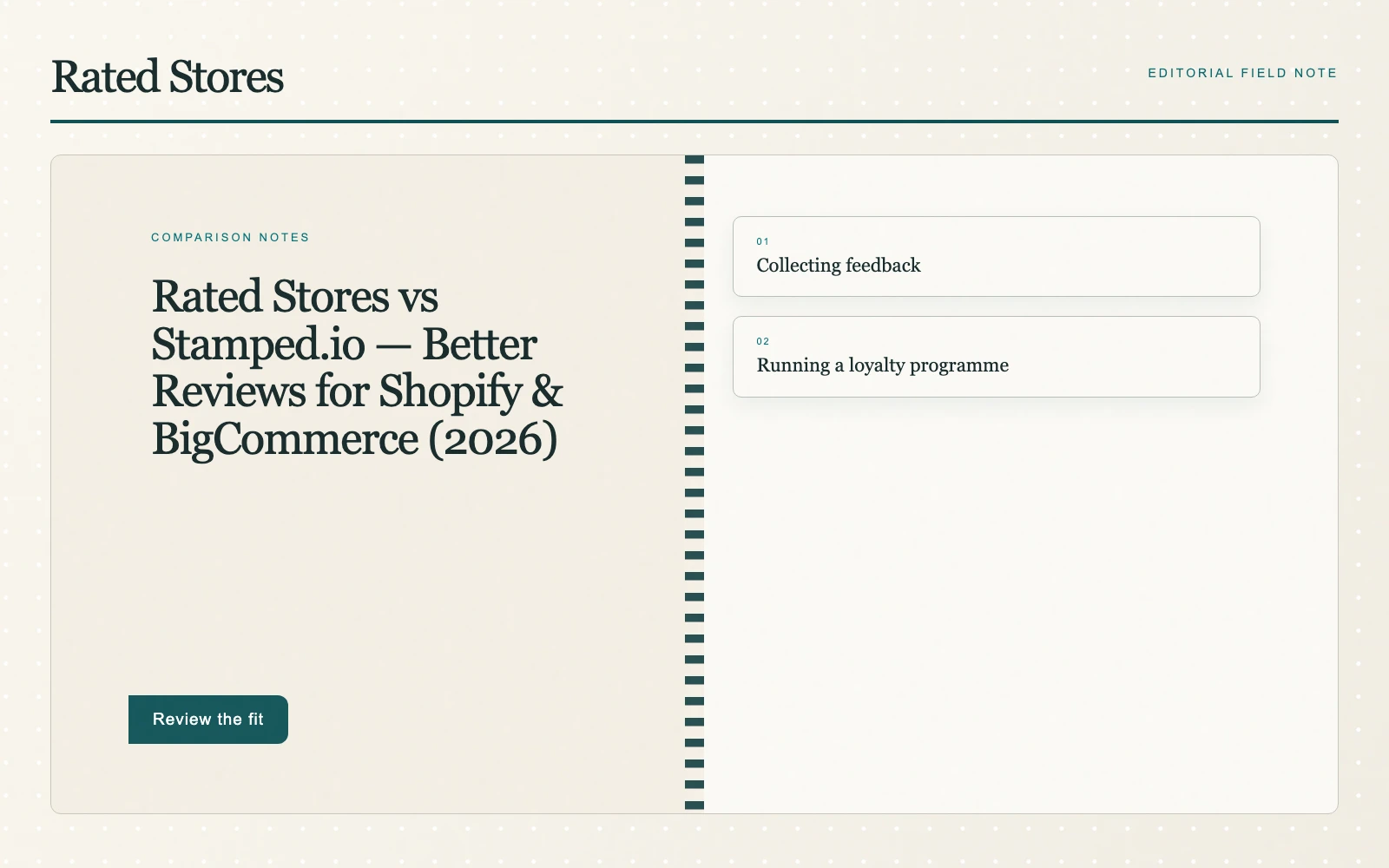 Rated Stores

EDITORIAL FIELD NOTE

COMPARISON NOTES

Rated Stores vs Stamped.io — Better Reviews for Shopify & BigCommerce (2026)

Review the fit

01
Collecting feedback

02
Running a loyalty programme